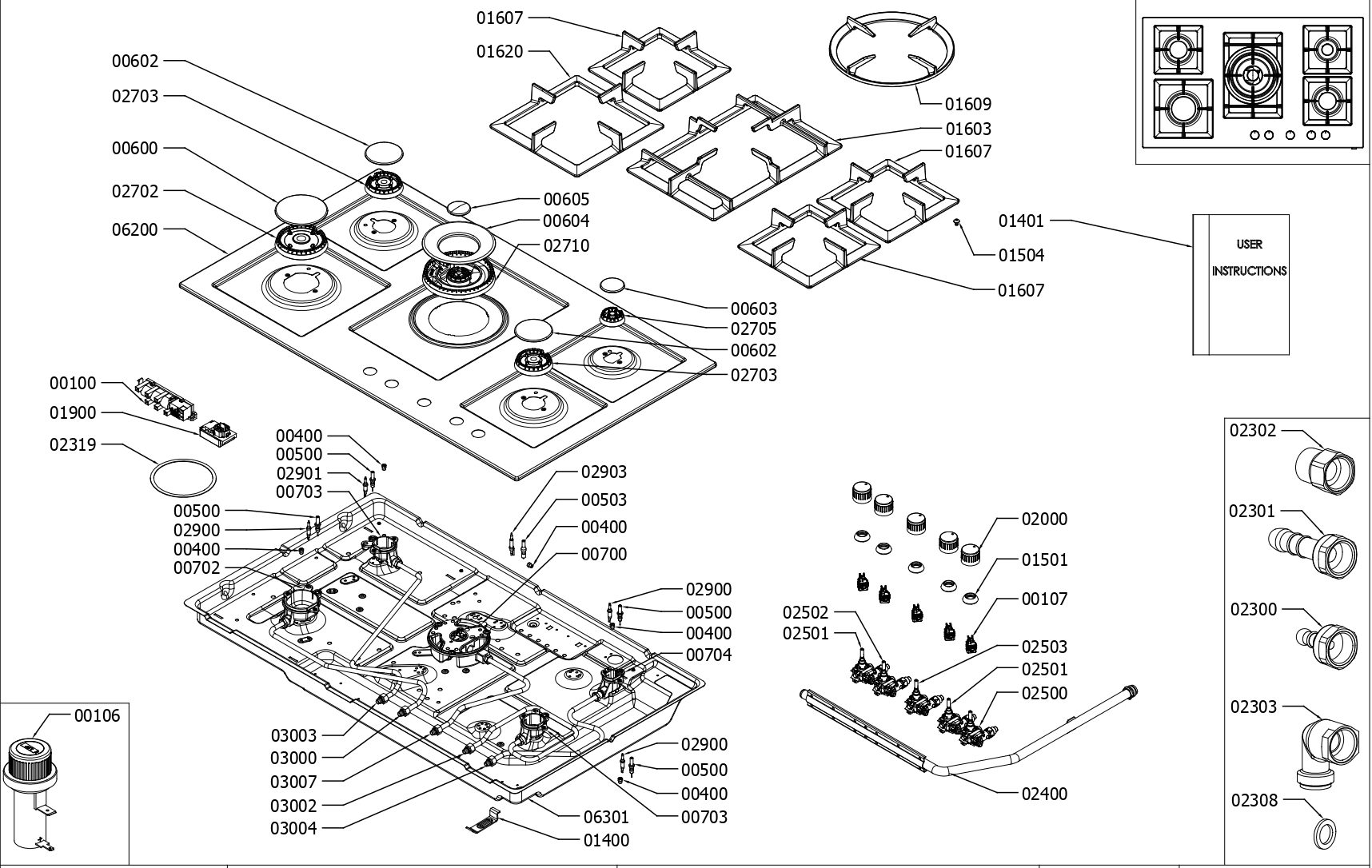 01607
01620
00602
02703
00600
02702
06200
01609
01603
01607
00605
00604
02710
01401
01504
01607
USER INSTRUCTIONS
00603
02705
00602
02703
00100
01900
02319
00400
00500
02901
00703
00500
02900
00400
00702
02903
00503
00400
00700
02900
00500
00400
00704
03003
03000
03007
03002
03004
02900
00500
00400
00703
06301
01400
00106
02000
01501
00107
02502
02501
02503
02501
02500
02400
02302
02301
02300
02303
02308