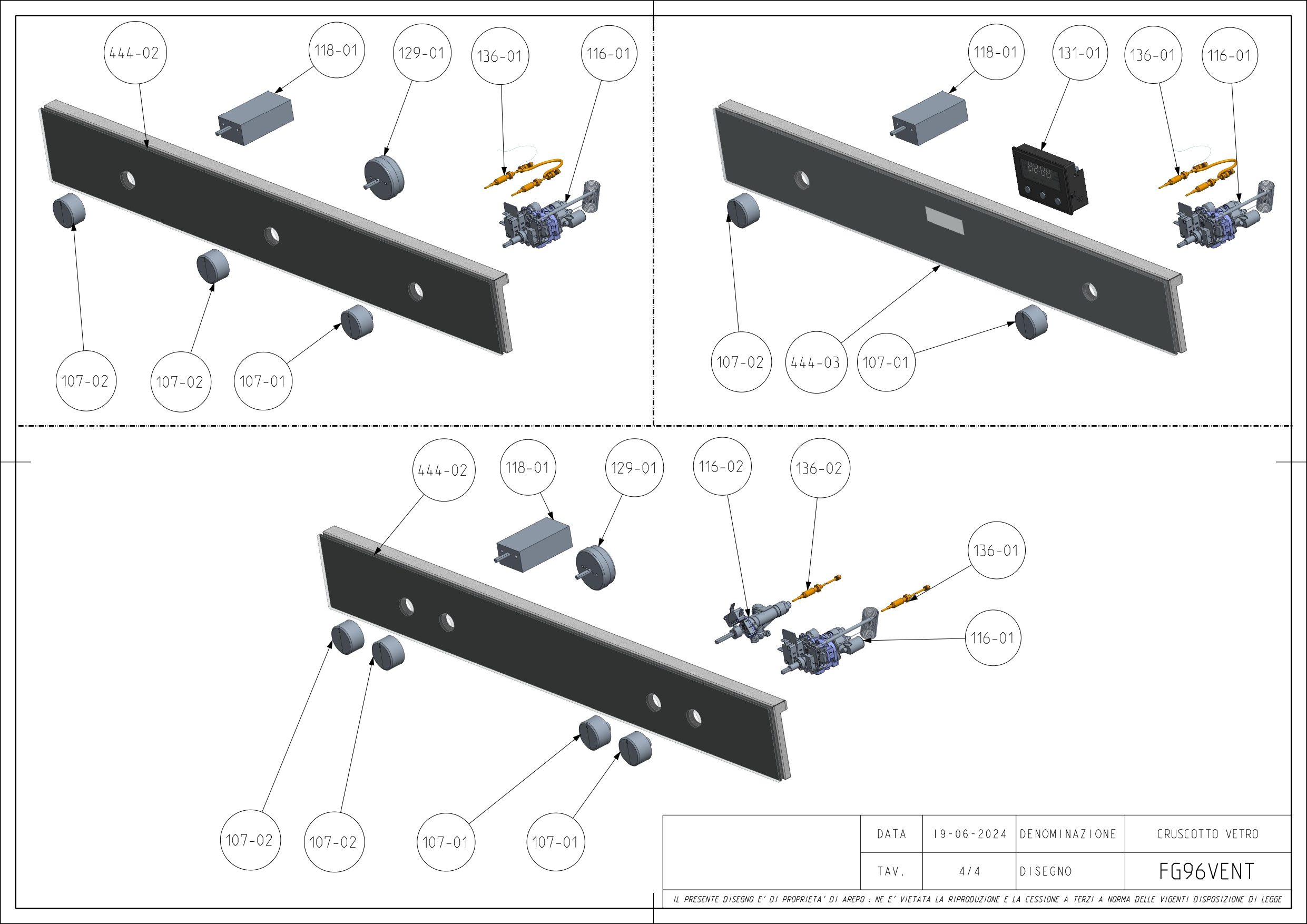 444-02
118-01
129-01
136-01
116-01
107-02
107-02
107-01

118-01
131-01
136-01
116-01
107-02
444-03
107-01

444-02
118-01
129-01
116-02
136-02
136-01
116-01
107-02
107-02
107-01
107-01

|  | DATA | 19-06-2024 | DENOMINAZIONE | CRUSCOTTO VETRO |
|---|---|---|---|---|
|  | TAV. | 4/4 | DISEGNO | FG96VENT |

IL PRESENTE DISEGNO E' DI PROPRIETA' DI AREPO : NE E' VIETATA LA RIPRODUZIONE E LA CESSIONE A TERZI A NORMA DELLE VIGENTI DISPOSIZIONE DI LEGGE