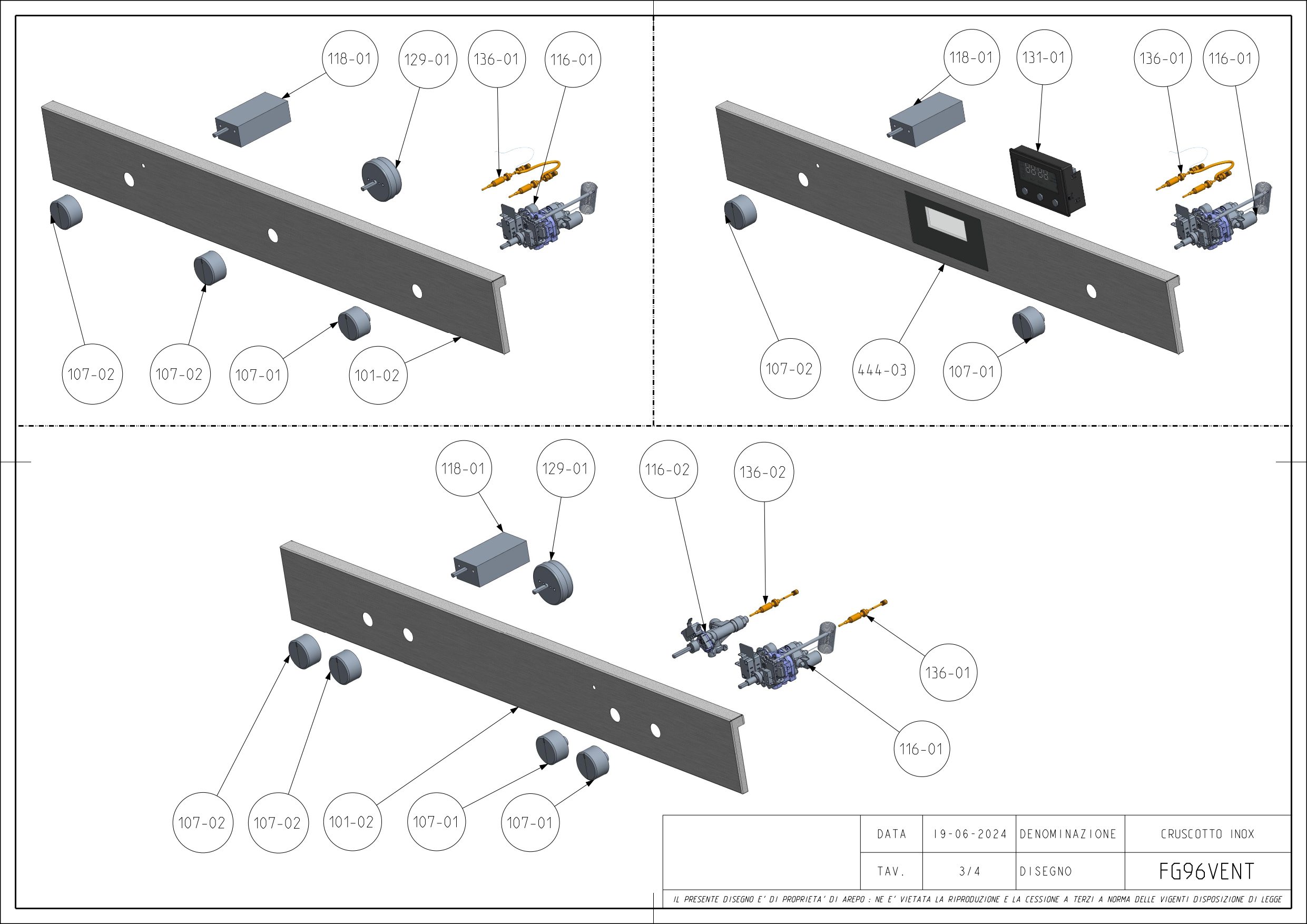 118-01
129-01
136-01
116-01
107-02
107-02
107-01
101-02

118-01
131-01
136-01
116-01
107-02
444-03
107-01

118-01
129-01
116-02
136-02
136-01
116-01
107-02
107-02
101-02
107-01
107-01

| | DATA | 19-06-2024 | DENOMINAZIONE | CRUSCOTTO INOX |
|---|---|---|---|---|
| | TAV. | 3/4 | DISEGNO | FG96VENT |

IL PRESENTE DISEGNO E' DI PROPRIETA' DI AREPO : NE E' VIETATA LA RIPRODUZIONE E LA CESSIONE A TERZI A NORMA DELLE VIGENTI DISPOSIZIONE DI LEGGE