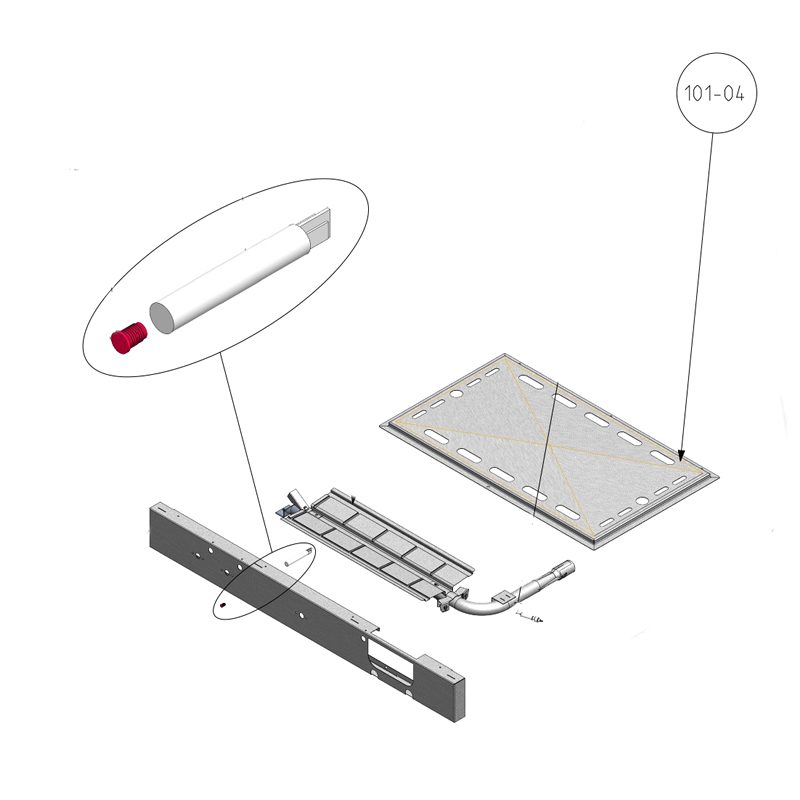 101-04