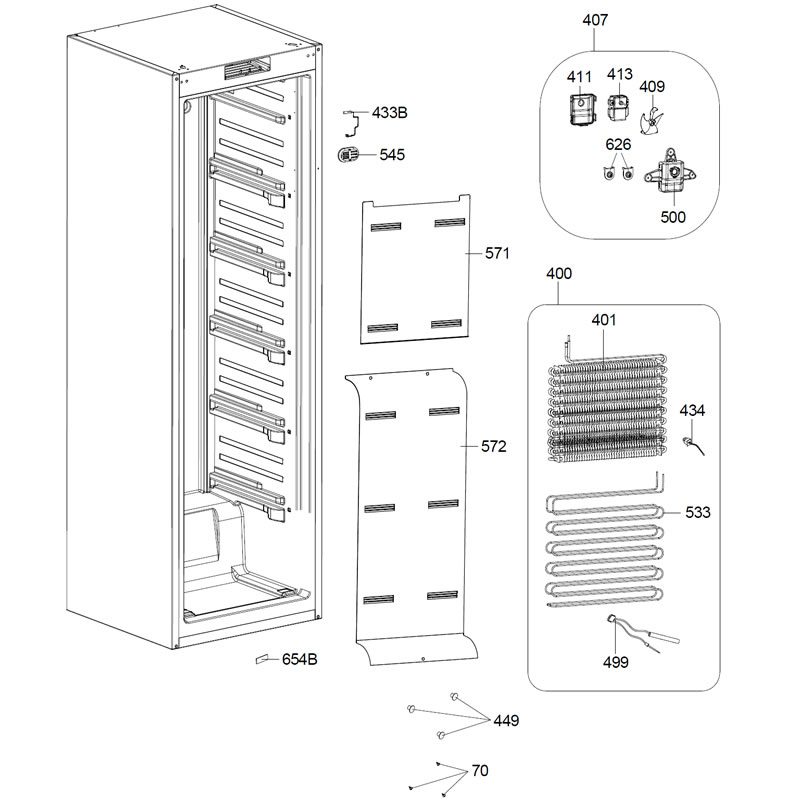 407
411
413
409
626
500
433B
545
571
400
401
434
572
533
499
654B
449
70