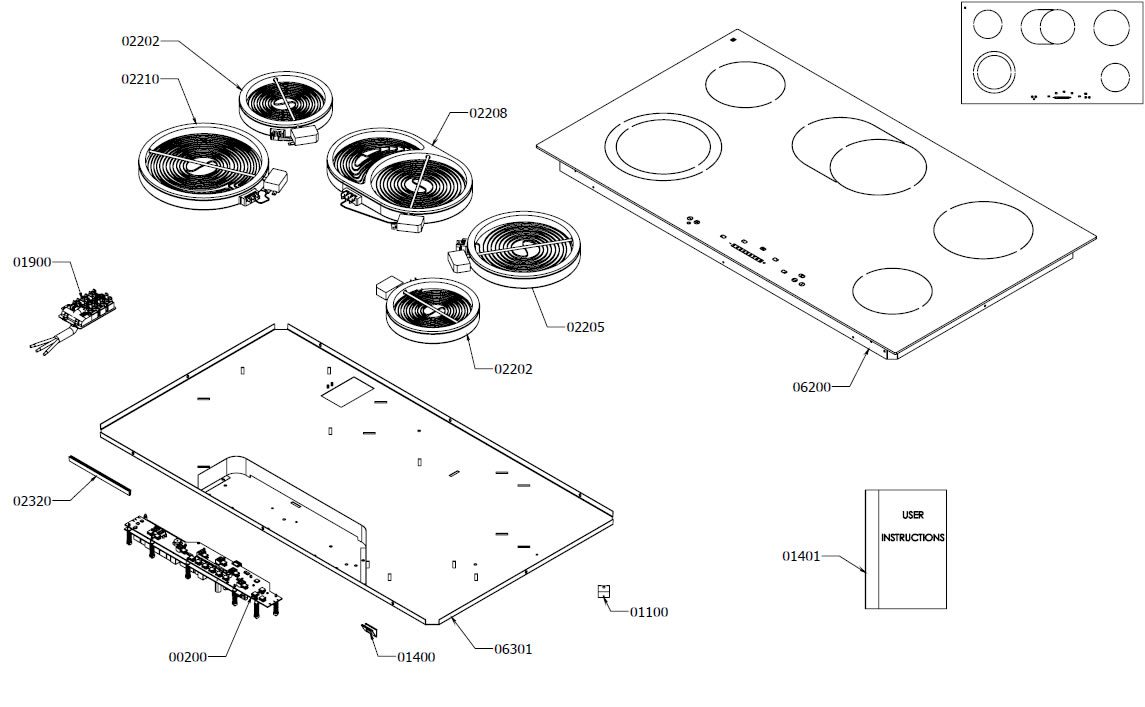 02202
02210
02208
01900
02205
02202
06200
02320
USER INSTRUCTIONS
01401
01100
00200
01400
06301